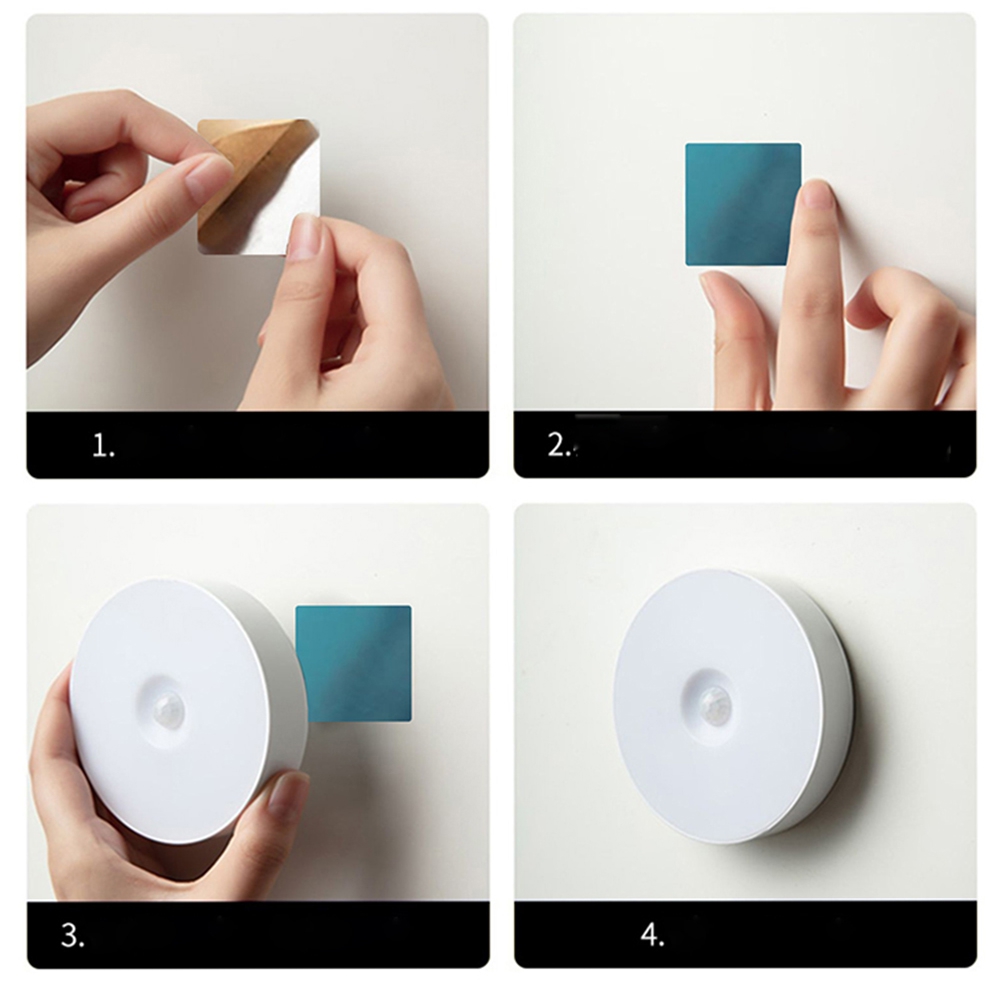 1.

2.

3.

4.