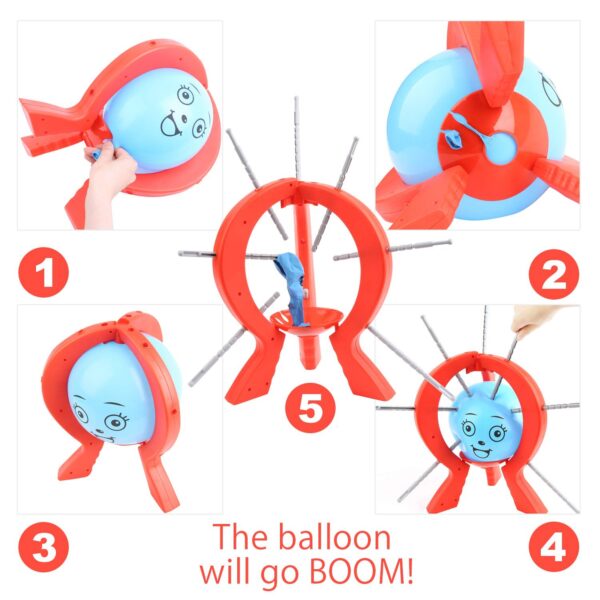 1

2

5

3

4

The balloon will go BOOM!