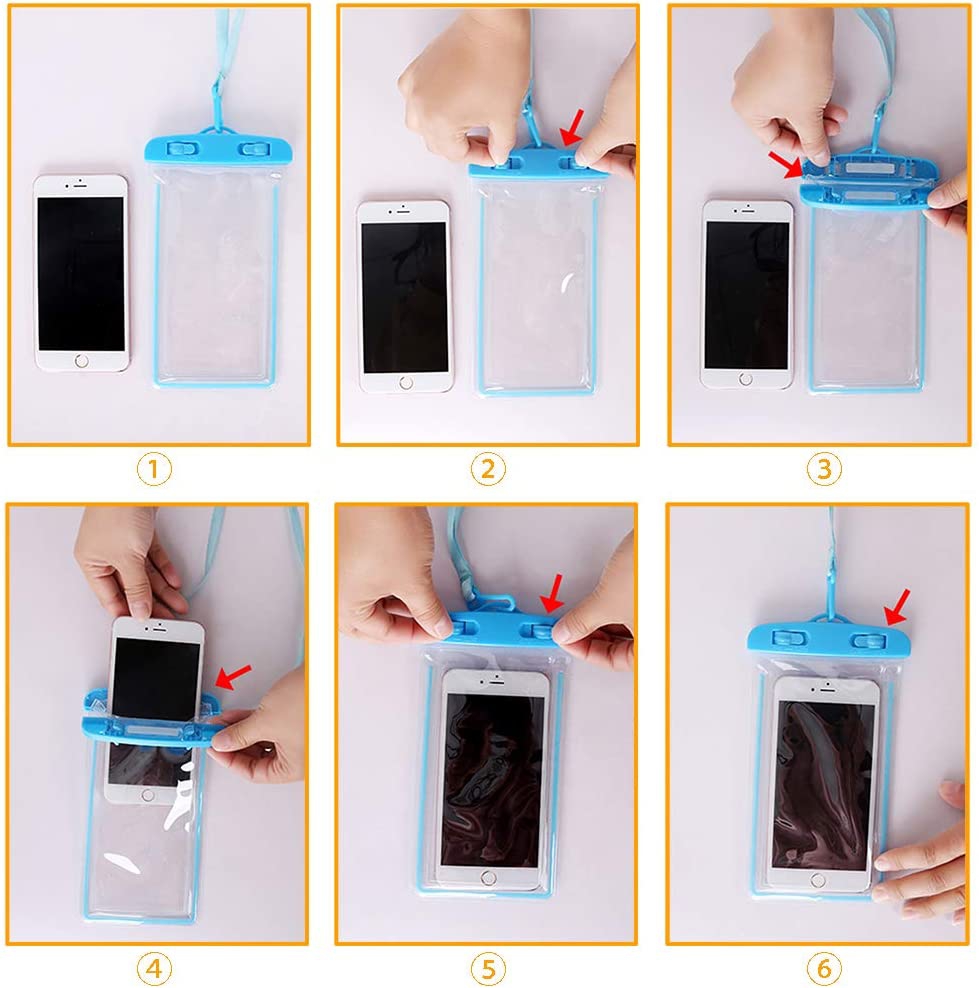 ①

②

③

④

⑤

⑥