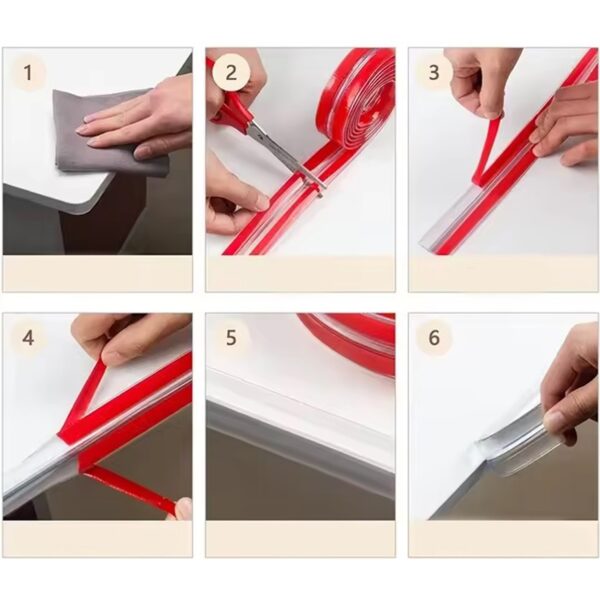 1

2

3

4

5

6